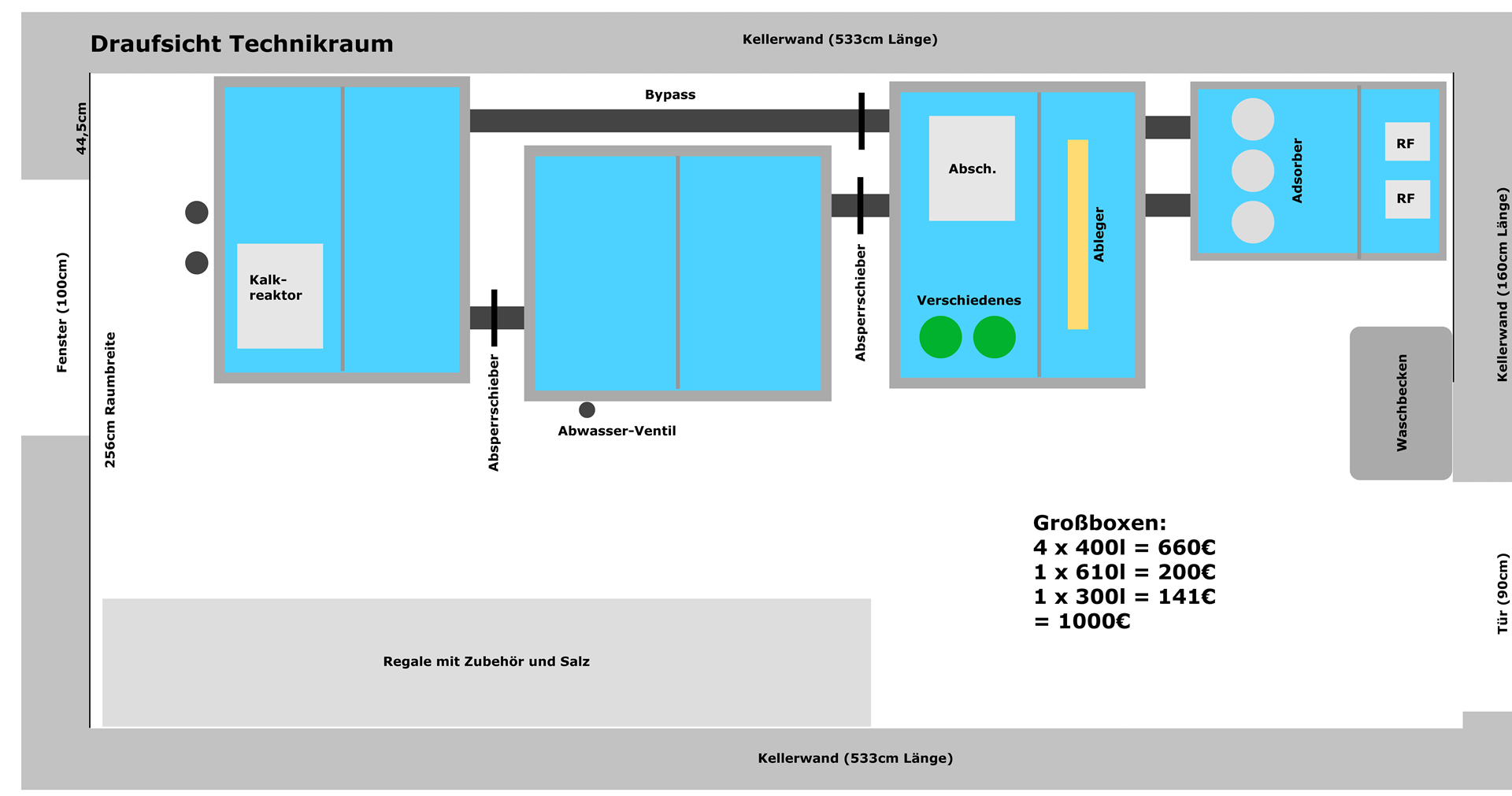 Draufsicht Technikraum

Kellerwand (533cm Länge)

44,5cm

Fenster (100cm)

256cm Raumbreite

Bypass

Kalk-reaktor

Absperrschieber

Abwasser-Ventil

Absperrschieber

Absch.

Verschiedenes

Ableger

Adsorber

RF

RF

Kellerwand (160cm Länge)

Waschbecken

Großboxen:
4 x 400l = 660€
1 x 610l = 200€
1 x 300l = 141€
= 1000€

Tür (90cm)

Regale mit Zubehör und Salz

Kellerwand (533cm Länge)